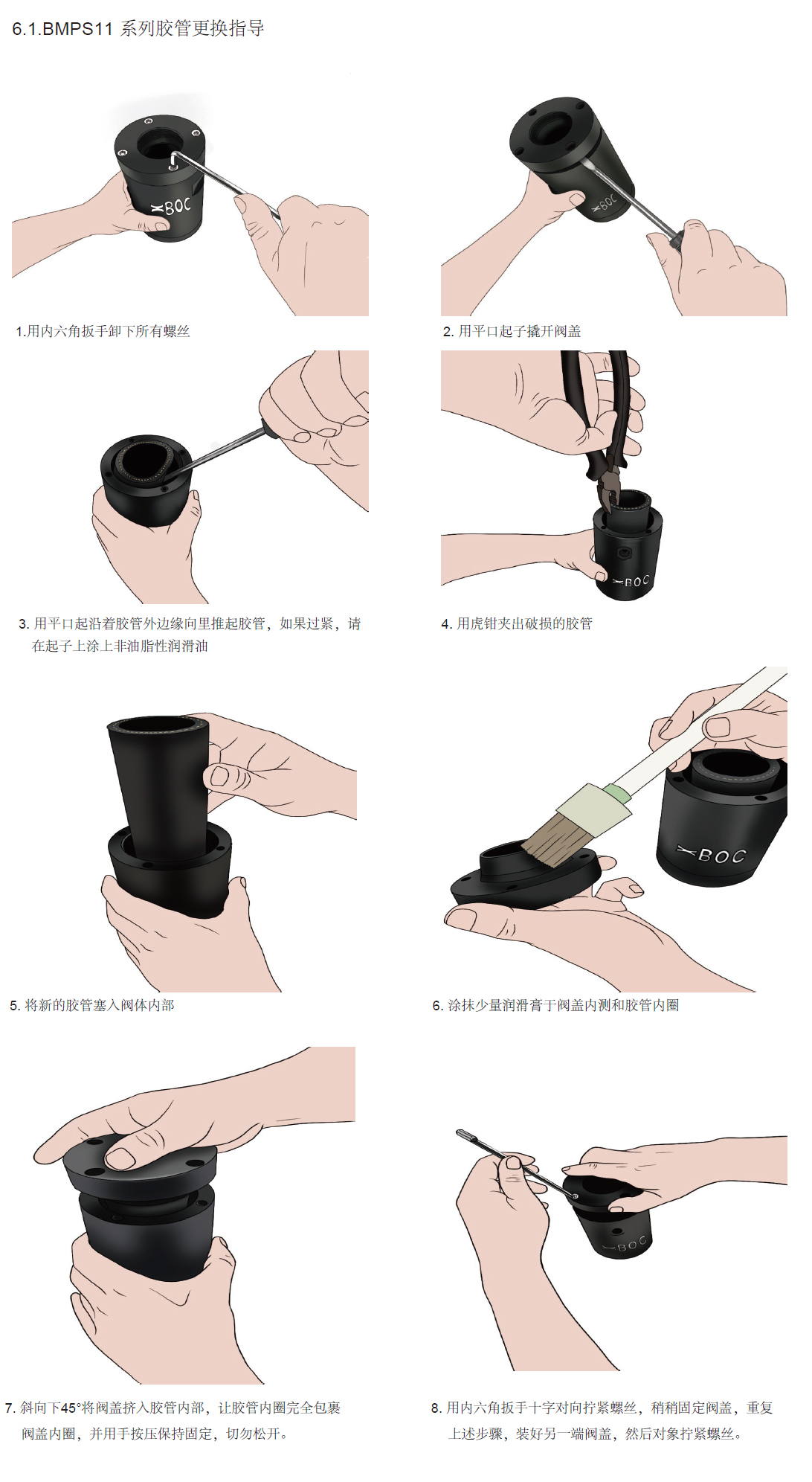 6.1.BMPS11 系列胶管更换指导

BOC

1.用内六角扳手卸下所有螺丝

BOC

2. 用平口起子撬开阀盖

3. 用平口起沿着胶管外边缘向里推起胶管，如果过紧，请在起子上涂上非油脂性润滑油

BOC

4. 用虎钳夹出破损的胶管

5. 将新的胶管塞入阀体内部

BOC

6. 涂抹少量润滑膏于阀盖内测和胶管内圈

7. 斜向下45°将阀盖挤入胶管内部，让胶管内圈完全包裹阀盖内圈，并用手按压保持固定，切勿松开。

BOC

8. 用内六角扳手十字对向拧紧螺丝，稍稍固定阀盖，重复上述步骤，装好另一端阀盖，然后对象拧紧螺丝。